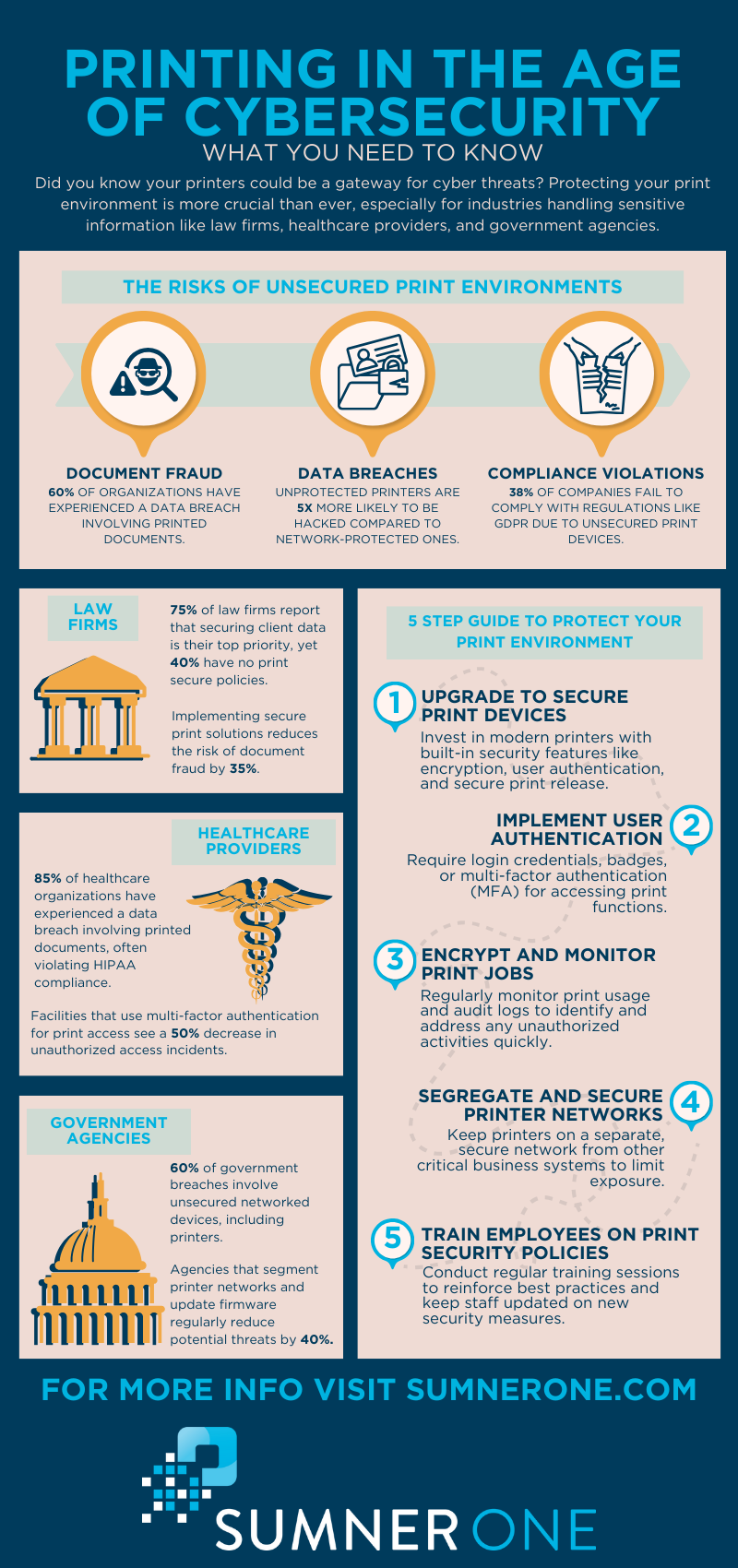 PRINTING IN THE AGE OF CYBERSECURITY
WHAT YOU NEED TO KNOW

Did you know your printers could be a gateway for cyber threats? Protecting your print environment is more crucial than ever, especially for industries handling sensitive information like law firms, healthcare providers, and government agencies.

THE RISKS OF UNSECURED PRINT ENVIRONMENTS

DOCUMENT FRAUD
60% OF ORGANIZATIONS HAVE EXPERIENCED A DATA BREACH INVOLVING PRINTED DOCUMENTS.

DATA BREACHES
UNPROTECTED PRINTERS ARE 5X MORE LIKELY TO BE HACKED COMPARED TO NETWORK-PROTECTED ONES.

COMPLIANCE VIOLATIONS
38% OF COMPANIES FAIL TO COMPLY WITH REGULATIONS LIKE GDPR DUE TO UNSECURED PRINT DEVICES.

LAW FIRMS
75% of law firms report that securing client data is their top priority, yet 40% have no print secure policies.

Implementing secure print solutions reduces the risk of document fraud by 35%.

HEALTHCARE PROVIDERS
85% of healthcare organizations have experienced a data breach involving printed documents, often violating HIPAA compliance.

Facilities that use multi-factor authentication for print access see a 50% decrease in unauthorized access incidents.

GOVERNMENT AGENCIES
60% of government breaches involve unsecured networked devices, including printers.

Agencies that segment printer networks and update firmware regularly reduce potential threats by 40%.

5 STEP GUIDE TO PROTECT YOUR PRINT ENVIRONMENT

1 UPGRADE TO SECURE PRINT DEVICES
Invest in modern printers with built-in security features like encryption, user authentication, and secure print release.

2 IMPLEMENT USER AUTHENTICATION
Require login credentials, badges, or multi-factor authentication (MFA) for accessing print functions.

3 ENCRYPT AND MONITOR PRINT JOBS
Regularly monitor print usage and audit logs to identify and address any unauthorized activities quickly.

4 SEGREGATE AND SECURE PRINTER NETWORKS
Keep printers on a separate, secure network from other critical business systems to limit exposure.

5 TRAIN EMPLOYEES ON PRINT SECURITY POLICIES
Conduct regular training sessions to reinforce best practices and keep staff updated on new security measures.

FOR MORE INFO VISIT SUMNERONE.COM

SUMNER ONE